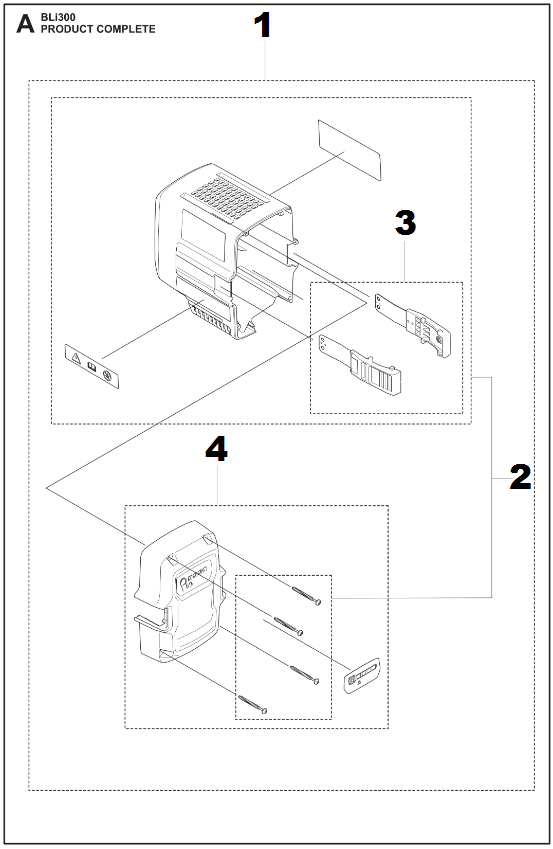 A BLi300
PRODUCT COMPLETE

1

3

4

2