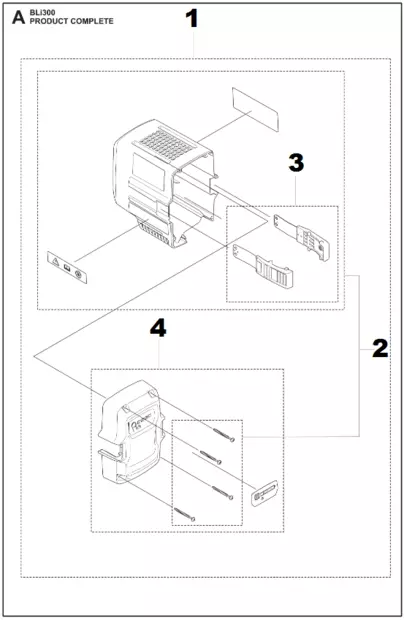 A BLi300
PRODUCT COMPLETE

1

3

4

2